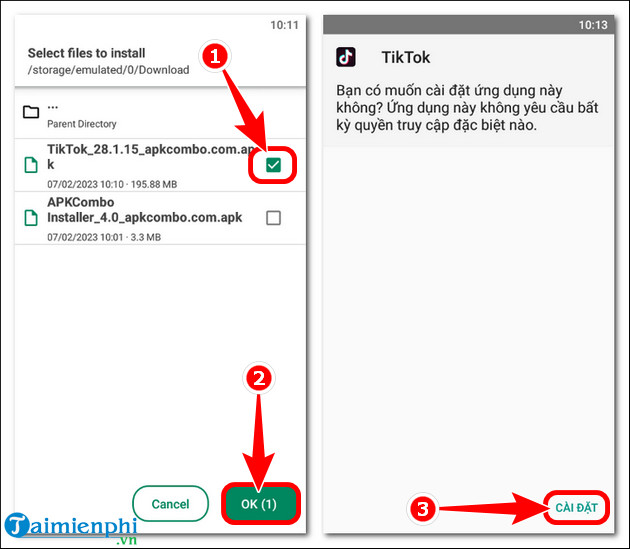 10:11

Select files to install
/storage/emulated/0/Download

1

...
Parent Directory

TikTok_28.1.15_apkcombo.com.apk
07/02/2023 10:10 · 195.88 MB

APKCombo Installer_4.0_apkcombo.com.apk
07/02/2023 10:01 · 3.3 MB

2

Cancel

OK (1)

Taimienphi.vn

10:13

TikTok

Bạn có muốn cài đặt ứng dụng này không? Ứng dụng này không yêu cầu bất kỳ quyền truy cập đặc biệt nào.

3

CÀI ĐẶT